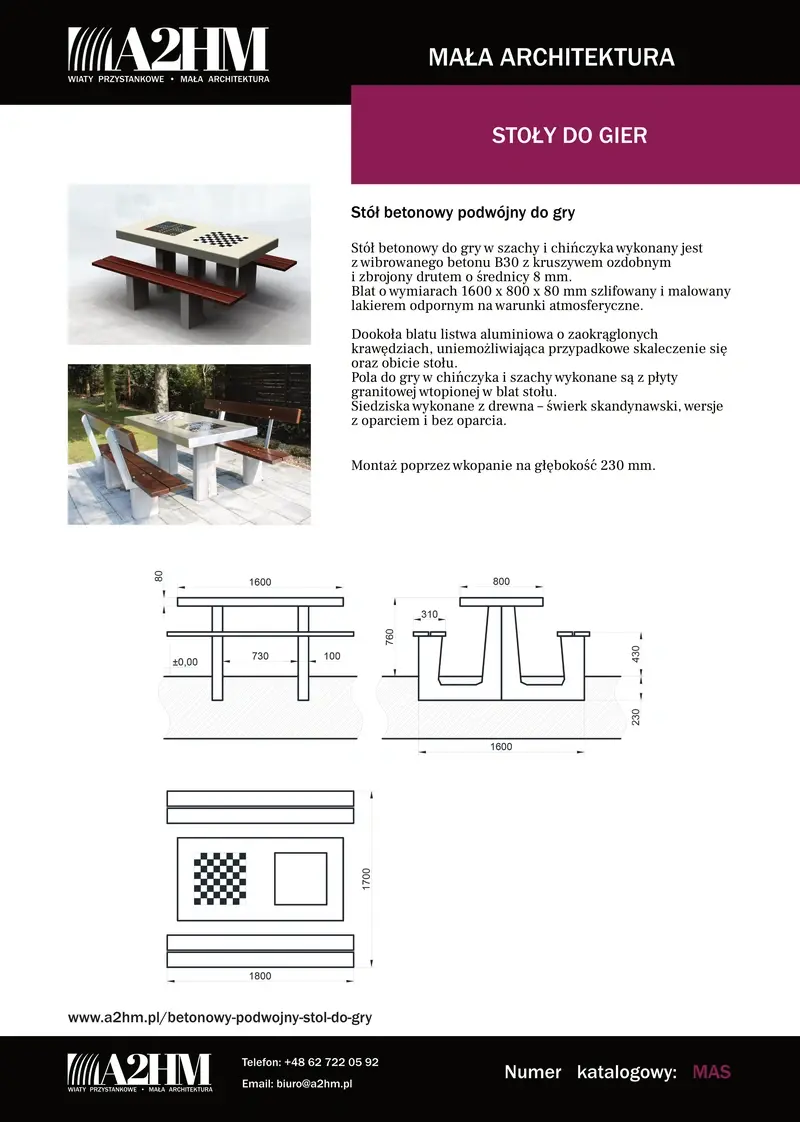 A2HM
WIATY PRZYSTANKOWE • MAŁA ARCHITEKTURA

MAŁA ARCHITEKTURA

STOŁY DO GIER

Stół betonowy podwójny do gry

Stół betonowy do gry w szachy i chińczyka wykonany jest z wibrowanego betonu B30 z kruszywem ozdobnym i zbrojony drutem o średnicy 8 mm.
Blat o wymiarach 1600 x 800 x 80 mm szlifowany i malowany lakierem odpornym na warunki atmosferyczne.

Dookoła blatu listwa aluminiowa o zaokrąglonych krawędziach, uniemożliwiająca przypadkowe skaleczenie się oraz obicie stołu.
Pola do gry w chińczyka i szachy wykonane są z płyty granitowej wtopionej w blat stołu.
Siedziska wykonane z drewna – świerk skandynawski, wersje z oparciem i bez oparcia.

Montaż poprzez wkopanie na głębokość 230 mm.

80
1600
±0,00
730
100
800
310
760
430
230
1600
1700
1800

www.a2hm.pl/betonowy-podwojny-stol-do-gry

A2HM
WIATY PRZYSTANKOWE • MAŁA ARCHITEKTURA
Telefon: +48 62 722 05 92
Email: biuro@a2hm.pl
Numer katalogowy: MAS