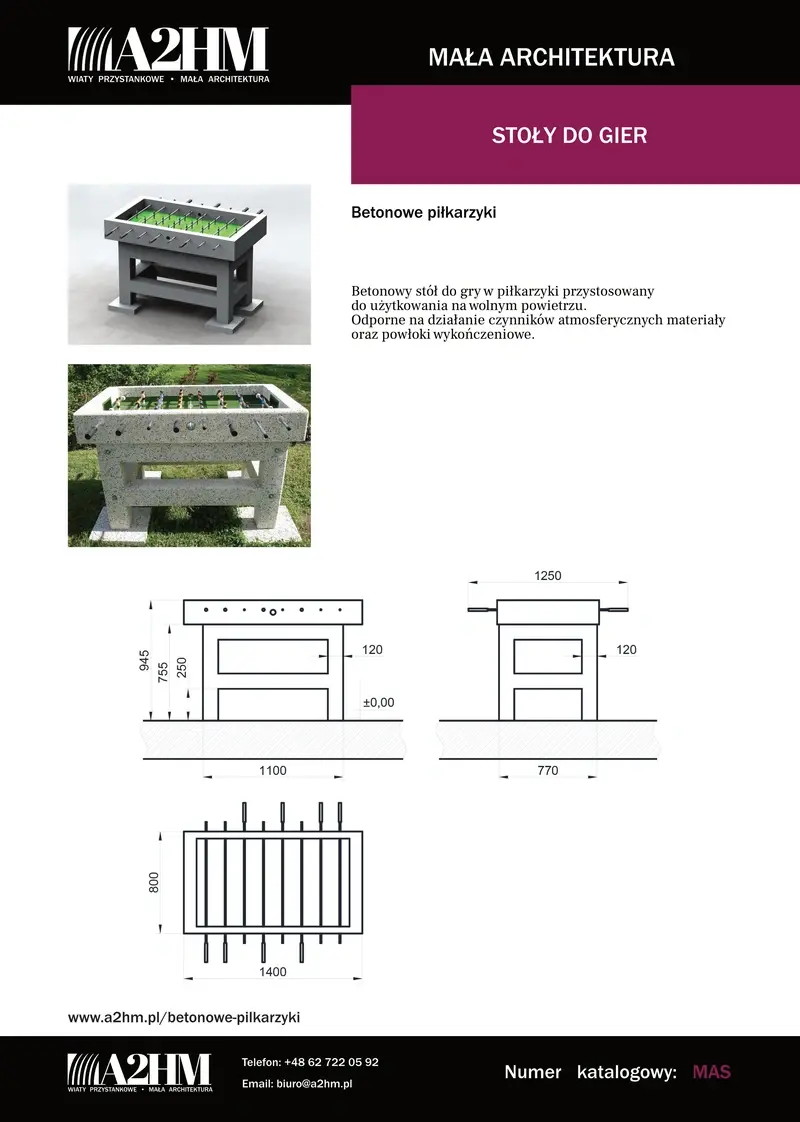 A2HM
WIATY PRZYSTANKOWE • MAŁA ARCHITEKTURA

MAŁA ARCHITEKTURA

STOŁY DO GIER

Betonowe piłkarzyki

Betonowy stół do gry w piłkarzyki przystosowany do użytkowania na wolnym powietrzu.
Odporne na działanie czynników atmosferycznych materiały oraz powłoki wykończeniowe.

945
755
250
120
±0,00
1100

1250
120
770

800
1400

www.a2hm.pl/betonowe-pilkarzyki

A2HM
WIATY PRZYSTANKOWE • MAŁA ARCHITEKTURA

Telefon: +48 62 722 05 92
Email: biuro@a2hm.pl

Numer katalogowy: MAS