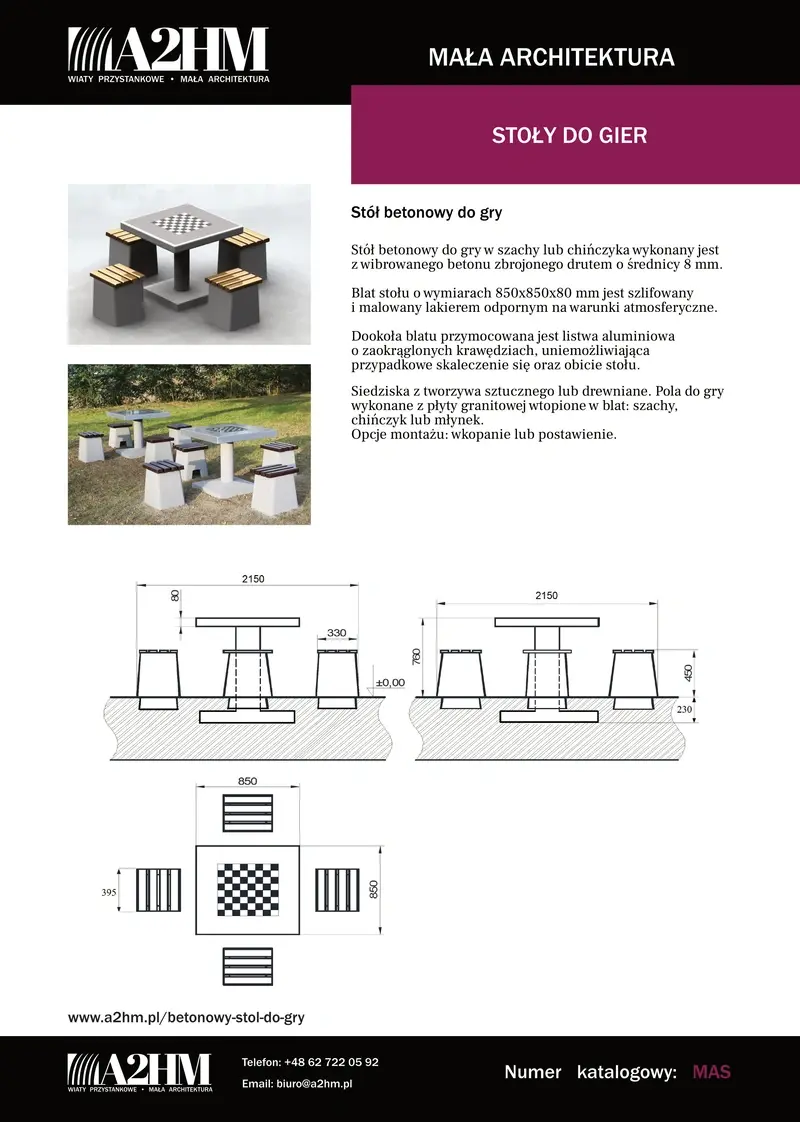 A2HM
WIATY PRZYSTANKOWE • MAŁA ARCHITEKTURA

MAŁA ARCHITEKTURA

STOŁY DO GIER

Stół betonowy do gry

Stół betonowy do gry w szachy lub chińczyka wykonany jest z wibrowanego betonu zbrojonego drutem o średnicy 8 mm.

Blat stołu o wymiarach 850x850x80 mm jest szlifowany i malowany lakierem odpornym na warunki atmosferyczne.

Dookoła blatu przymocowana jest listwa aluminiowa o zaokrąglonych krawędziach, uniemożliwiająca przypadkowe skaleczenie się oraz obicie stołu.

Siedziska z tworzywa sztucznego lub drewniane. Pola do gry wykonane z płyty granitowej wtopione w blat: szachy, chińczyk lub młynek.
Opcje montażu: wkopanie lub postawienie.

2150
80
330
±0,00
2150
760
450
230
850
395
850

www.a2hm.pl/betonowy-stol-do-gry

A2HM
WIATY PRZYSTANKOWE • MAŁA ARCHITEKTURA

Telefon: +48 62 722 05 92
Email: biuro@a2hm.pl

Numer katalogowy: MAS